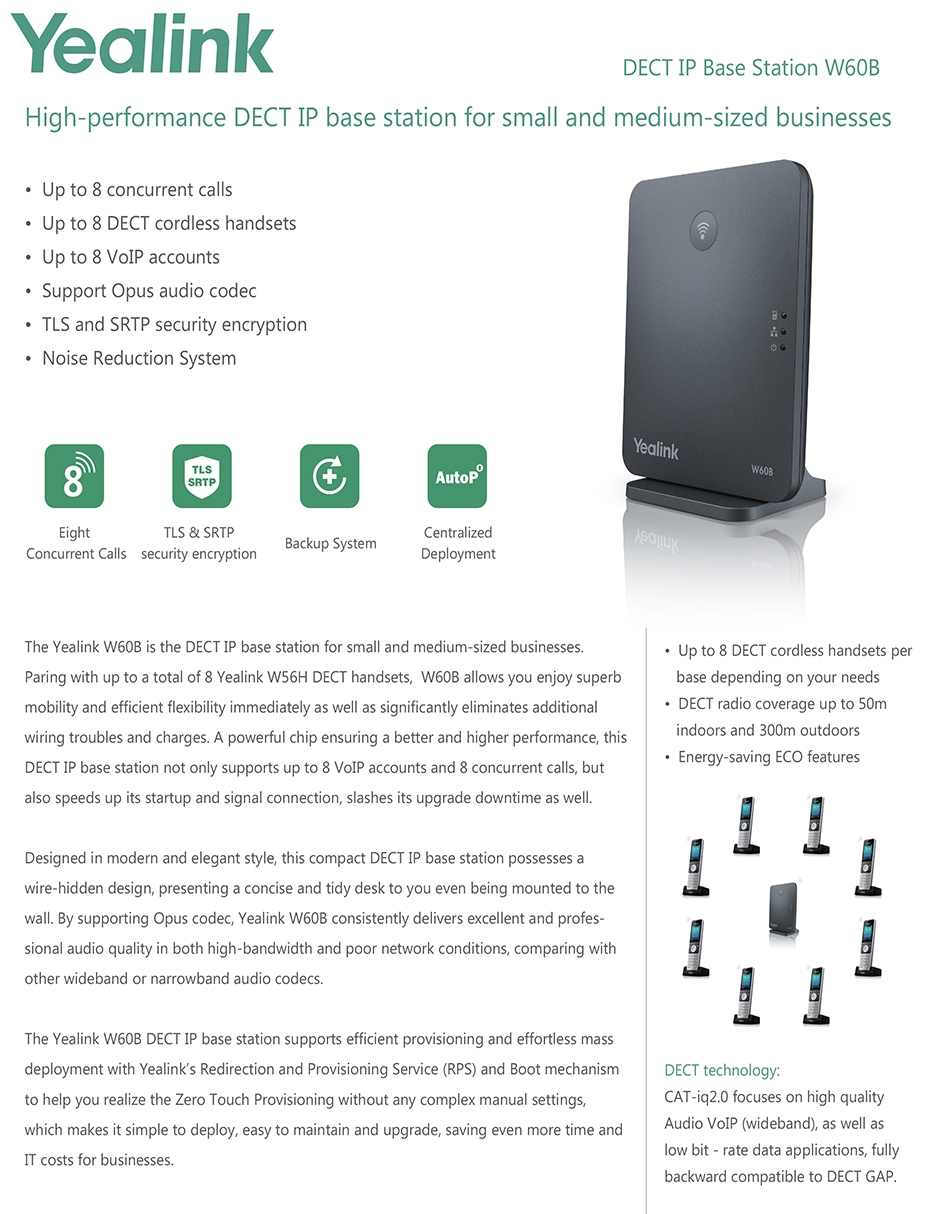 Yealink

DECT IP Base Station W60B

High-performance DECT IP base station for small and medium-sized businesses

• Up to 8 concurrent calls
• Up to 8 DECT cordless handsets
• Up to 8 VoIP accounts
• Support Opus audio codec
• TLS and SRTP security encryption
• Noise Reduction System

8

Eight Concurrent Calls

TLS SRTP

TLS & SRTP security encryption

Backup System

AutoP

Centralized Deployment

Yealink

W60B

The Yealink W60B is the DECT IP base station for small and medium-sized businesses. Paring with up to a total of 8 Yealink W56H DECT handsets, W60B allows you enjoy superb mobility and efficient flexibility immediately as well as significantly eliminates additional wiring troubles and charges. A powerful chip ensuring a better and higher performance, this DECT IP base station not only supports up to 8 VoIP accounts and 8 concurrent calls, but also speeds up its startup and signal connection, slashes its upgrade downtime as well.

Designed in modern and elegant style, this compact DECT IP base station possesses a wire-hidden design, presenting a concise and tidy desk to you even being mounted to the wall. By supporting Opus codec, Yealink W60B consistently delivers excellent and professional audio quality in both high-bandwidth and poor network conditions, comparing with other wideband or narrowband audio codecs.

The Yealink W60B DECT IP base station supports efficient provisioning and effortless mass deployment with Yealink's Redirection and Provisioning Service (RPS) and Boot mechanism to help you realize the Zero Touch Provisioning without any complex manual settings, which makes it simple to deploy, easy to maintain and upgrade, saving even more time and IT costs for businesses.

• Up to 8 DECT cordless handsets per base depending on your needs
• DECT radio coverage up to 50m indoors and 300m outdoors
• Energy-saving ECO features

DECT technology:
CAT-iq2.0 focuses on high quality Audio VoIP (wideband), as well as low bit - rate data applications, fully backward compatible to DECT GAP.